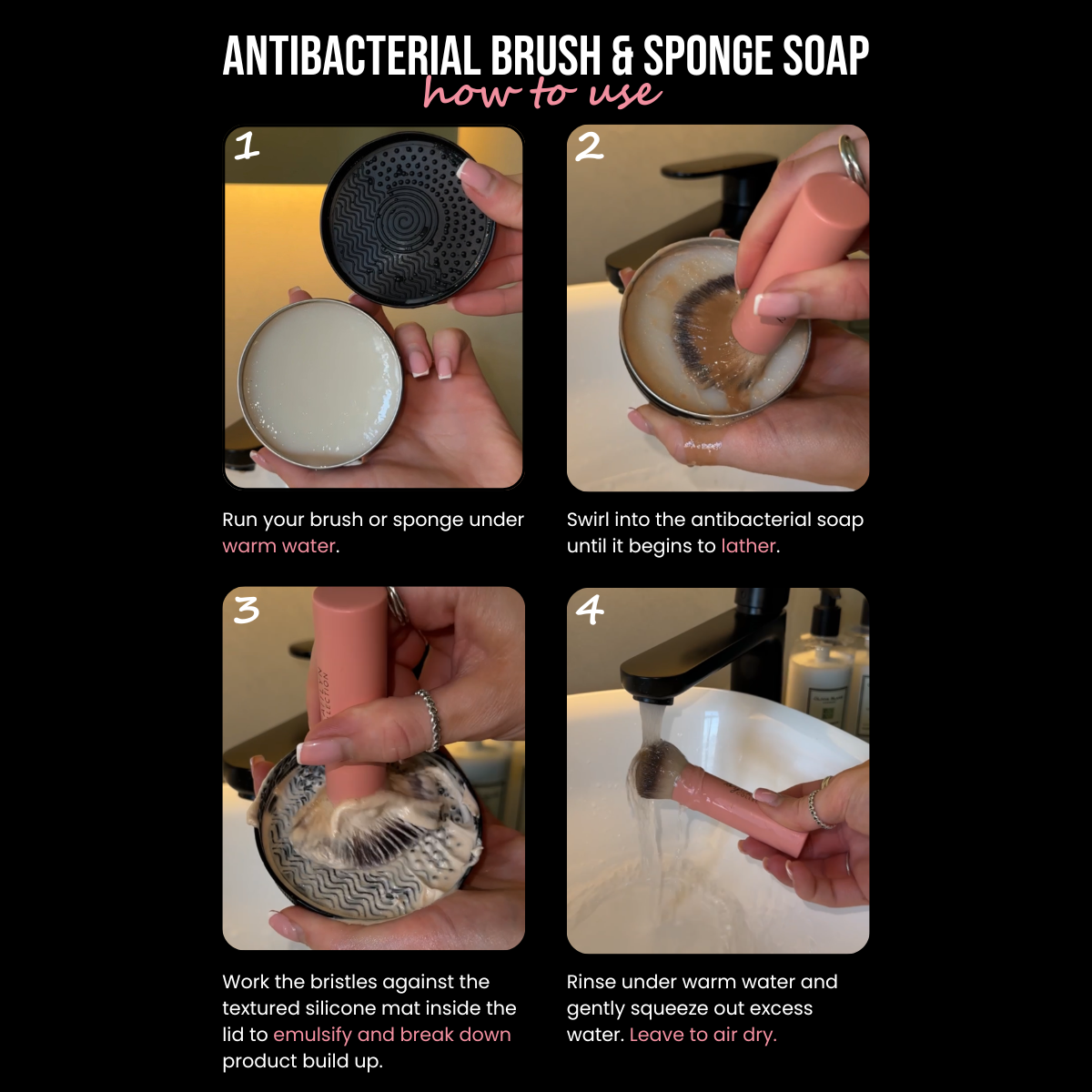 ANTIBACTERIAL BRUSH & SPONGE SOAP
how to use

1

Run your brush or sponge under warm water.

2

Swirl into the antibacterial soap until it begins to lather.

3

Work the bristles against the textured silicone mat inside the lid to emulsify and break down product build up.

4

Rinse under warm water and gently squeeze out excess water. Leave to air dry.