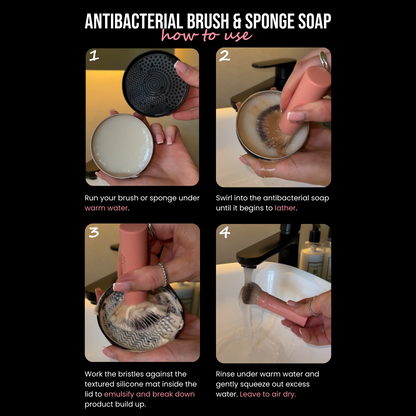 ANTIBACTERIAL BRUSH & SPONGE SOAP
how to use

1

Run your brush or sponge under warm water.

2

Swirl into the antibacterial soap until it begins to lather.

3

Work the bristles against the textured silicone mat inside the lid to emulsify and break down product build up.

4

Rinse under warm water and gently squeeze out excess water. Leave to air dry.